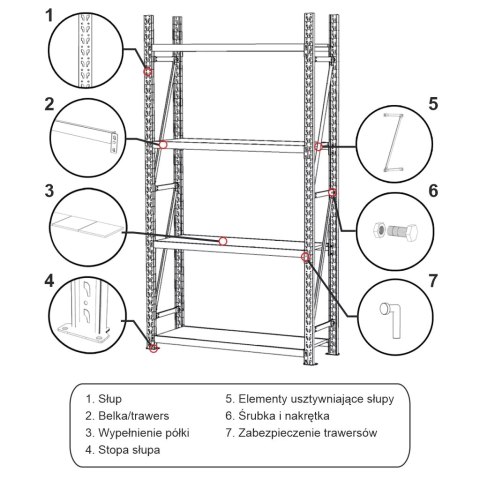 1

2

3

4

5

6

7

1. Słup
2. Belka/trawers
3. Wypełnienie półki
4. Stopa słupa

5. Elementy usztywniające słupy
6. Śrubka i nakrętka
7. Zabezpieczenie trawersów